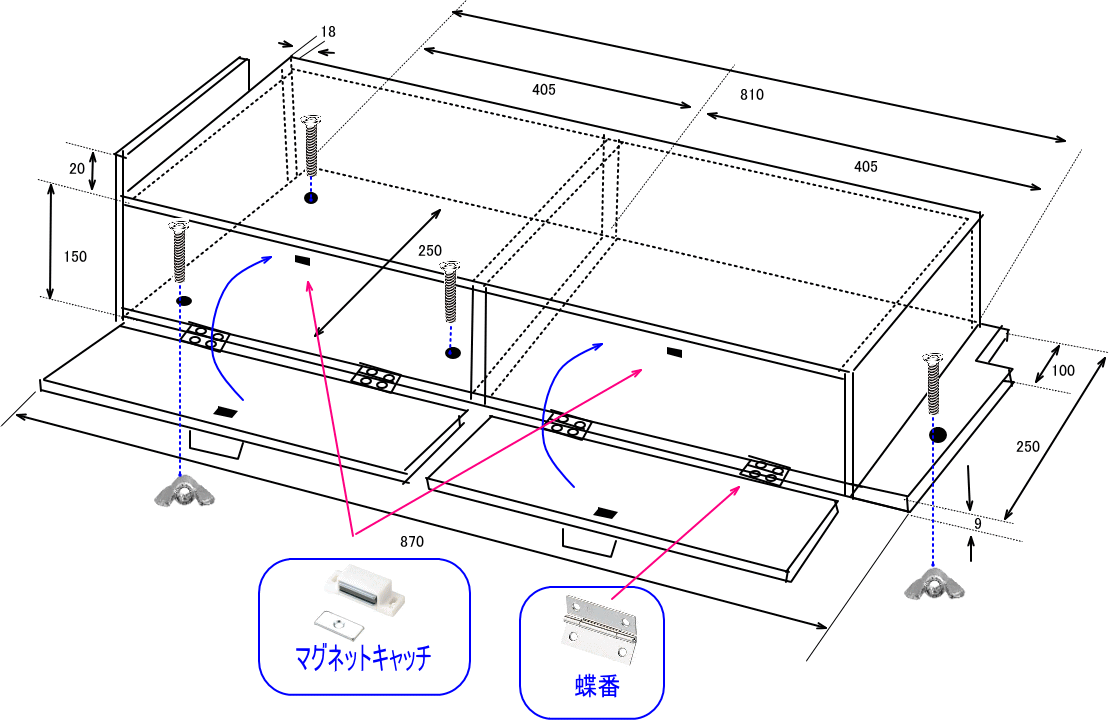 18

405

810

405

20

150

250

100

250

9

870

マグネットキャッチ

蝶番