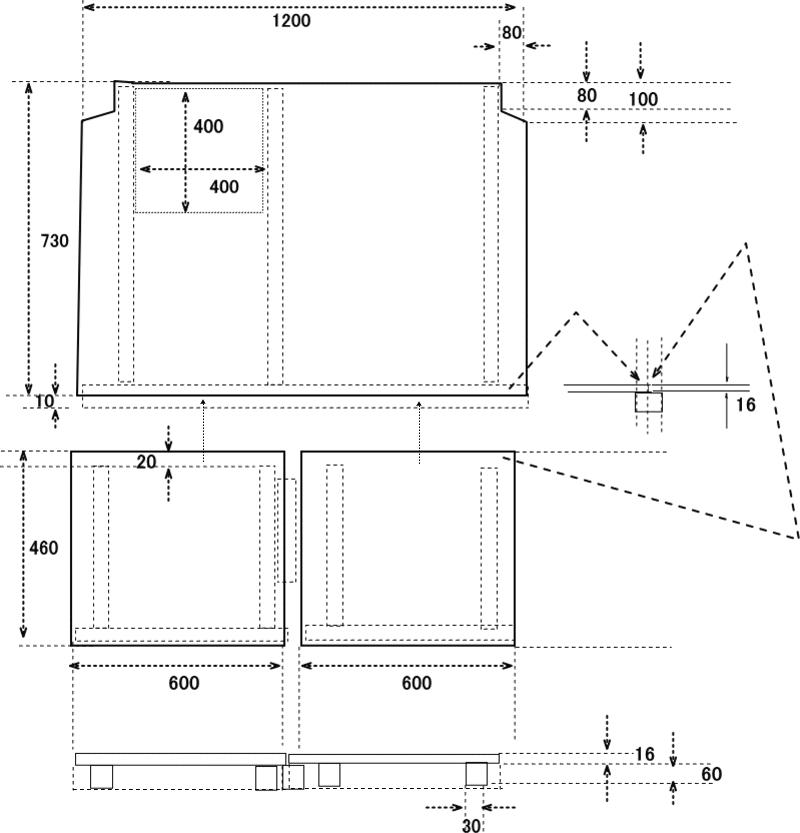 1200
80
80
100
400
400
730
10
16
20
460
600
600
16
60
30